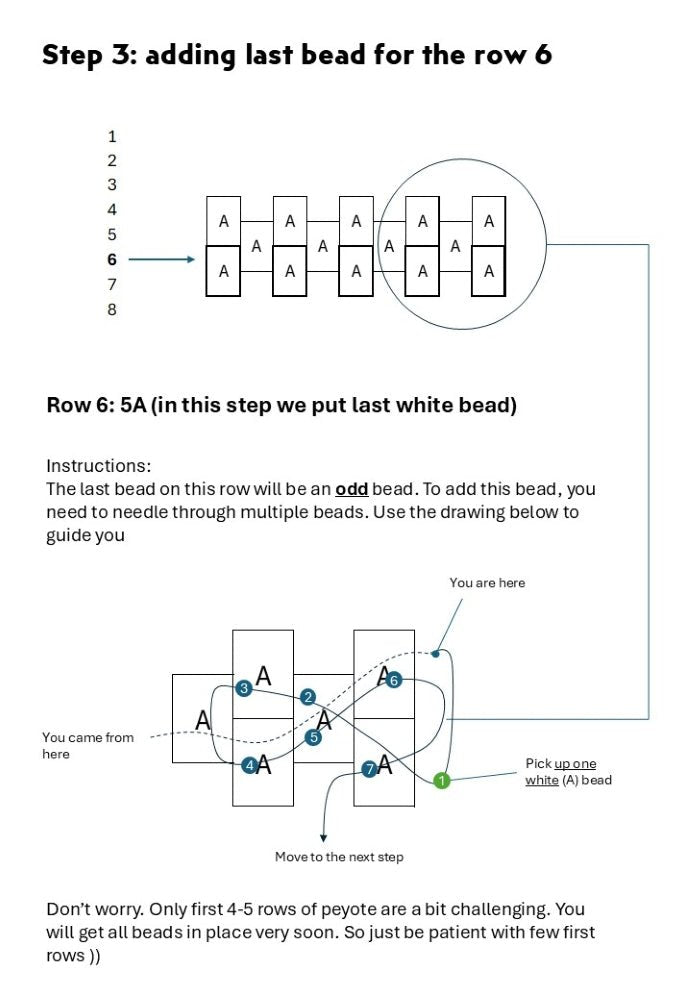 Step 3: adding last bead for the row 6

1
2
3
4
5
6
7
8

A A A A A
A A A A
A A A A A

Row 6: 5A (in this step we put last white bead)

Instructions:
The last bead on this row will be an odd bead. To add this bead, you need to needle through multiple beads. Use the drawing below to guide you

You are here

A
A
A
A
A
A

3 2 6 5 4 7 1

You came from here

Pick up one white (A) bead

Move to the next step

Don't worry. Only first 4-5 rows of peyote are a bit challenging. You will get all beads in place very soon. So just be patient with few first rows ))